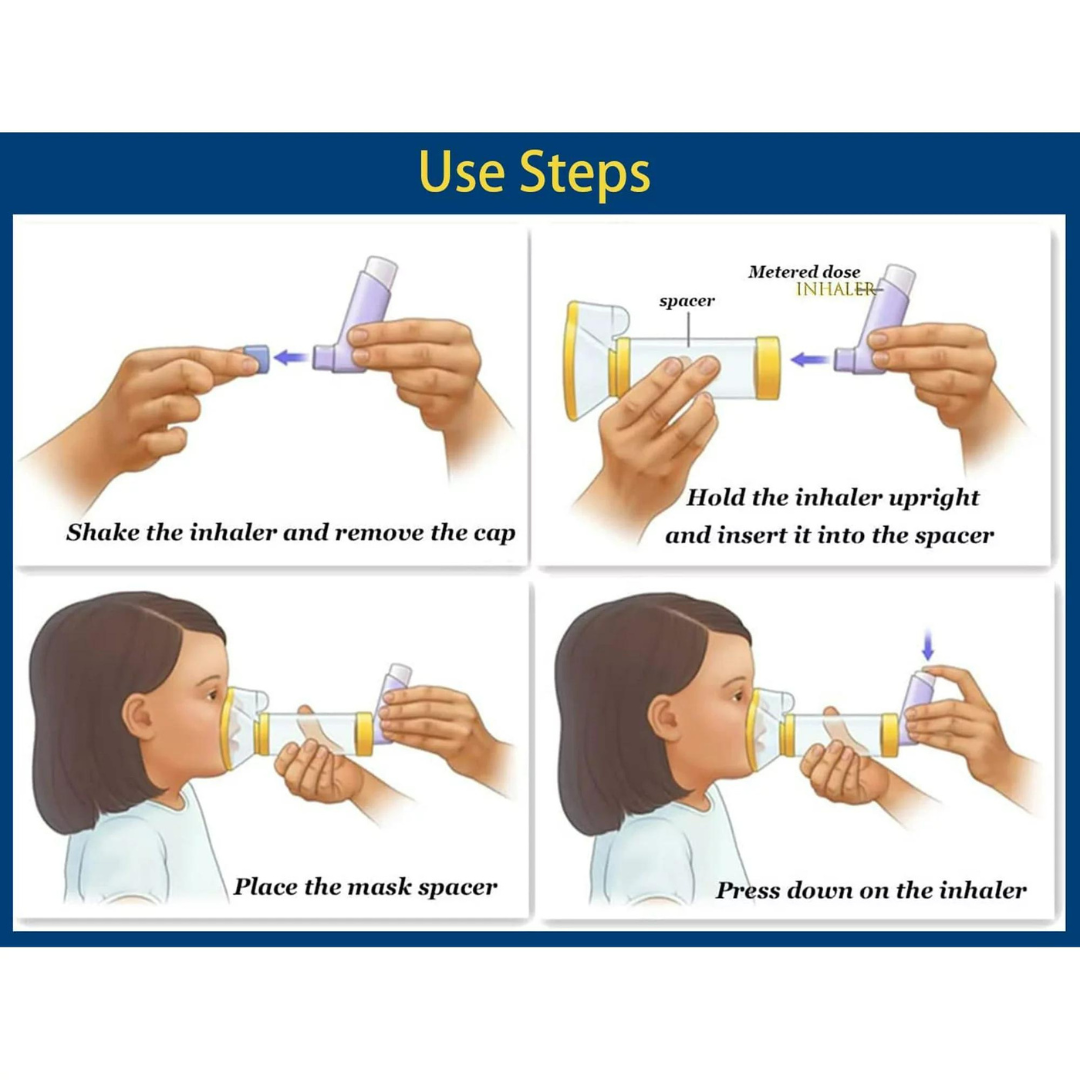 Use Steps

Shake the inhaler and remove the cap

spacer

Metered dose INHALER

Hold the inhaler upright and insert it into the spacer

Place the mask spacer

Press down on the inhaler